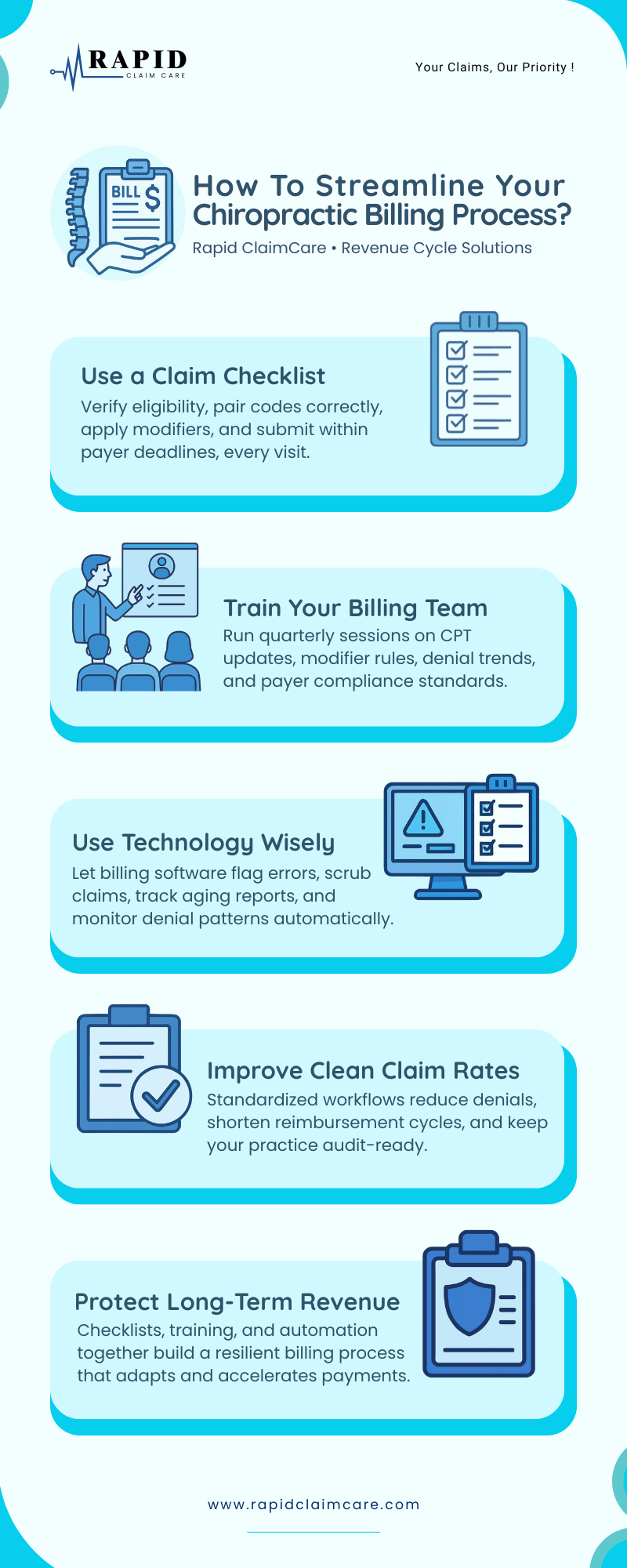 RAPID
CLAIM CARE

Your Claims, Our Priority !

BILL $

How To Streamline Your Chiropractic Billing Process?
Rapid ClaimCare • Revenue Cycle Solutions

Use a Claim Checklist
Verify eligibility, pair codes correctly, apply modifiers, and submit within payer deadlines, every visit.

Train Your Billing Team
Run quarterly sessions on CPT updates, modifier rules, denial trends, and payer compliance standards.

Use Technology Wisely
Let billing software flag errors, scrub claims, track aging reports, and monitor denial patterns automatically.

Improve Clean Claim Rates
Standardized workflows reduce denials, shorten reimbursement cycles, and keep your practice audit-ready.

Protect Long-Term Revenue
Checklists, training, and automation together build a resilient billing process that adapts and accelerates payments.

www.rapidclaimcare.com